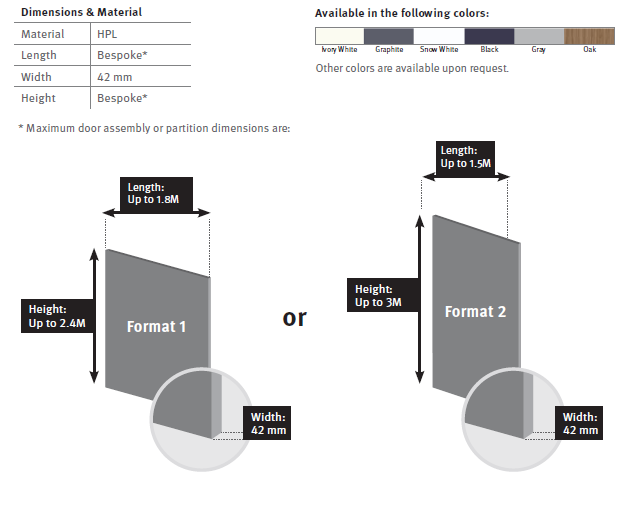 Dimensions & Material

| Material | HPL |
|---|---|
| Length | Bespoke* |
| Width | 42 mm |
| Height | Bespoke* |

Available in the following colors:

Ivory White Graphite Snow White Black Gray Oak

Other colors are available upon request.

* Maximum door assembly or partition dimensions are:

Length: Up to 1.8M

Height: Up to 2.4M

Format 1

Width: 42 mm

or

Length: Up to 1.5M

Height: Up to 3M

Format 2

Width: 42 mm